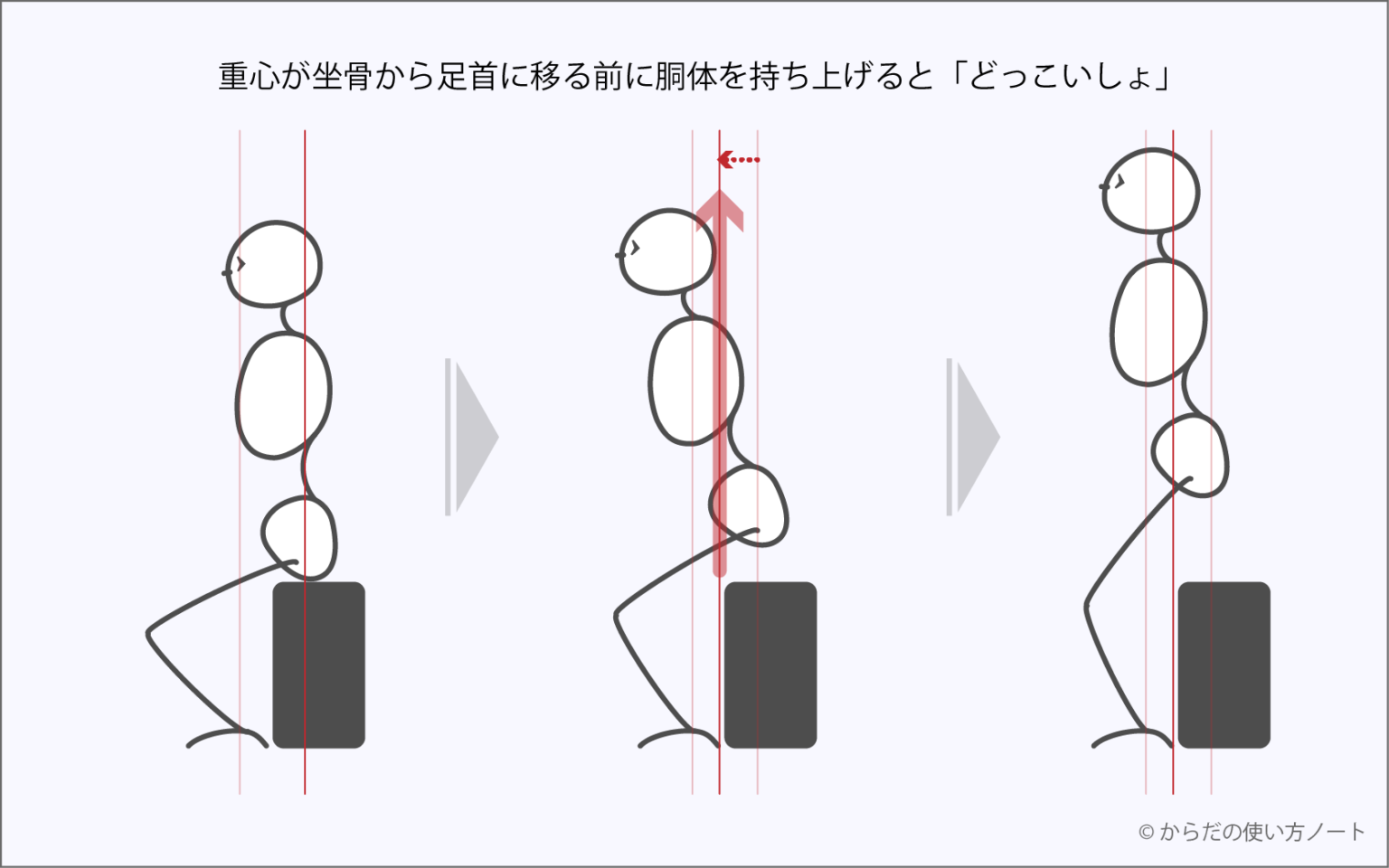 重心が坐骨から足首に移る前に胴体を持ち上げると「どっこいしょ」

© からだの使い方ノート